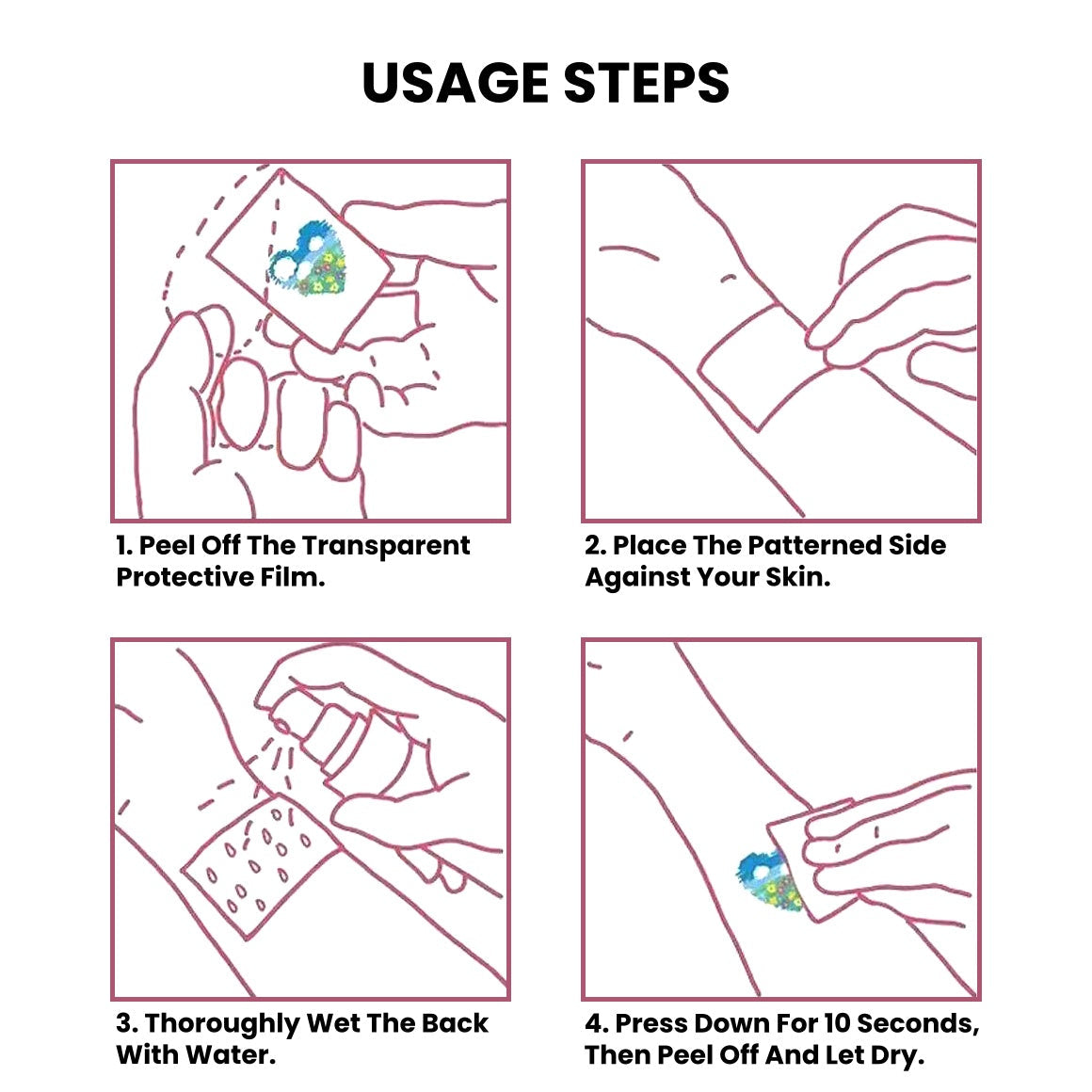 USAGE STEPS

1. Peel Off The Transparent Protective Film.

2. Place The Patterned Side Against Your Skin.

3. Thoroughly Wet The Back With Water.

4. Press Down For 10 Seconds, Then Peel Off And Let Dry.